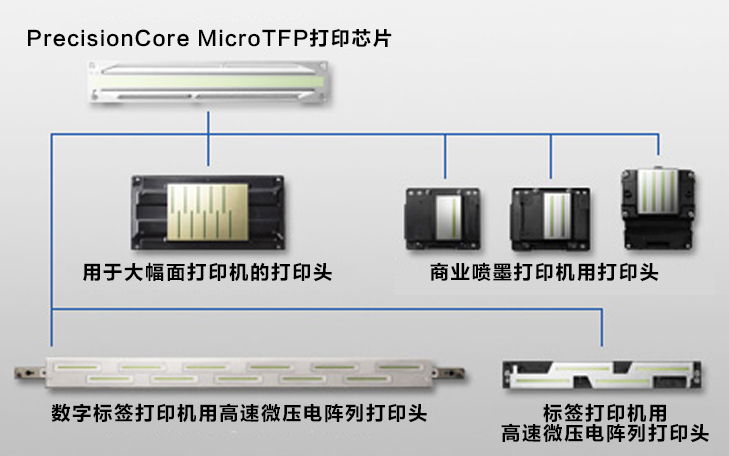 PrecisionCore MicroTFP打印芯片

用于大幅面打印机的打印头

商业喷墨打印机用打印头

数字标签打印机用高速微压电阵列打印头

标签打印机用
高速微压电阵列打印头