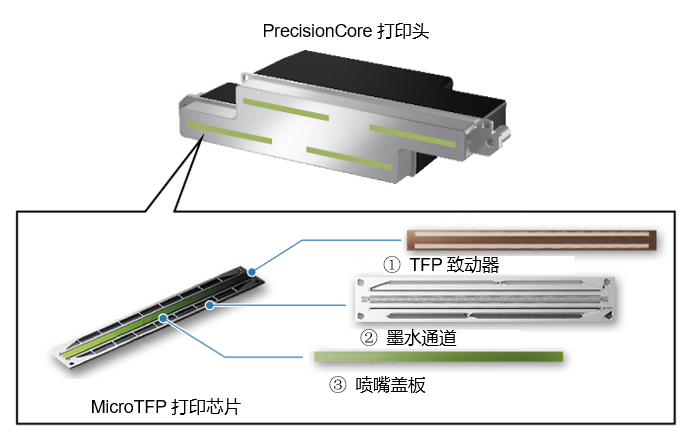 PrecisionCore 打印头

① TFP 致动器

② 墨水通道

③ 喷嘴盖板

MicroTFP 打印芯片